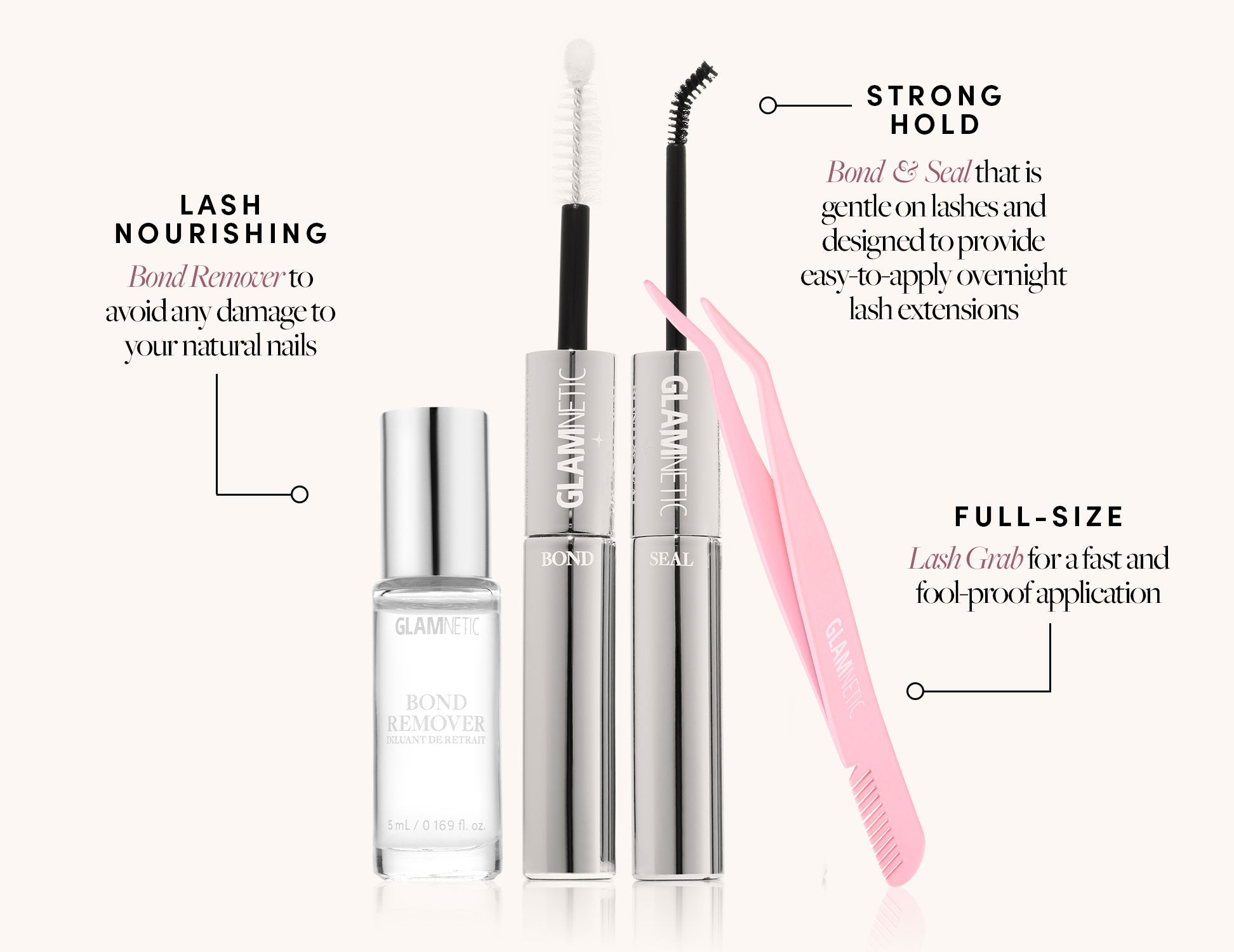 LASH NOURISHING

Bond Remover to avoid any damage to your natural nails

STRONG HOLD

Bond & Seal that is gentle on lashes and designed to provide easy-to-apply overnight lash extensions

FULL-SIZE

Lash Grab for a fast and fool-proof application

GLAMNETIC

BOND REMOVER
DILUANT DE RETRAIT

5 mL / 0.169 fl. oz.

GLAMNETIC

BOND

GLAMNETIC

SEAL

GLAMNETIC